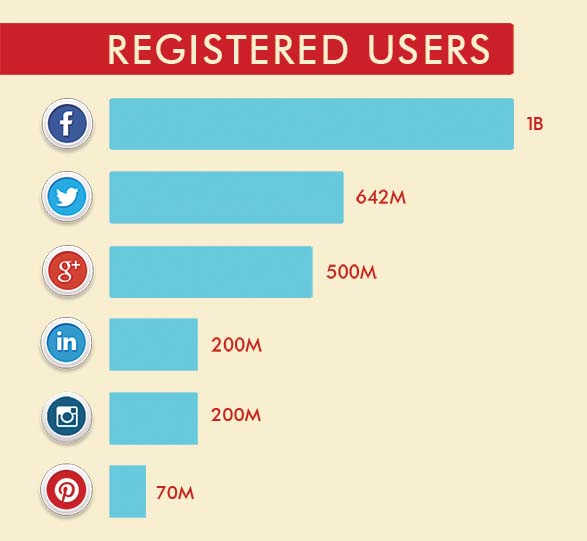 REGISTERED USERS

f 1B

642M

g+ 500M

in 200M

200M

70M